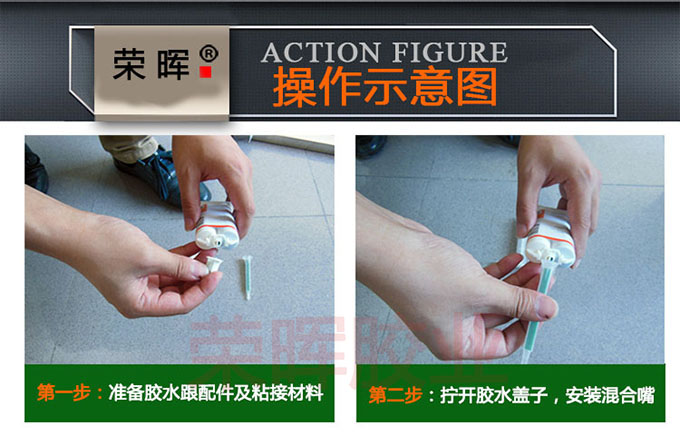 荣晖®

ACTION FIGURE
操作示意图

荣晖胶业

第一步：准备胶水跟配件及粘接材料

第二步：拧开胶水盖子，安装混合嘴